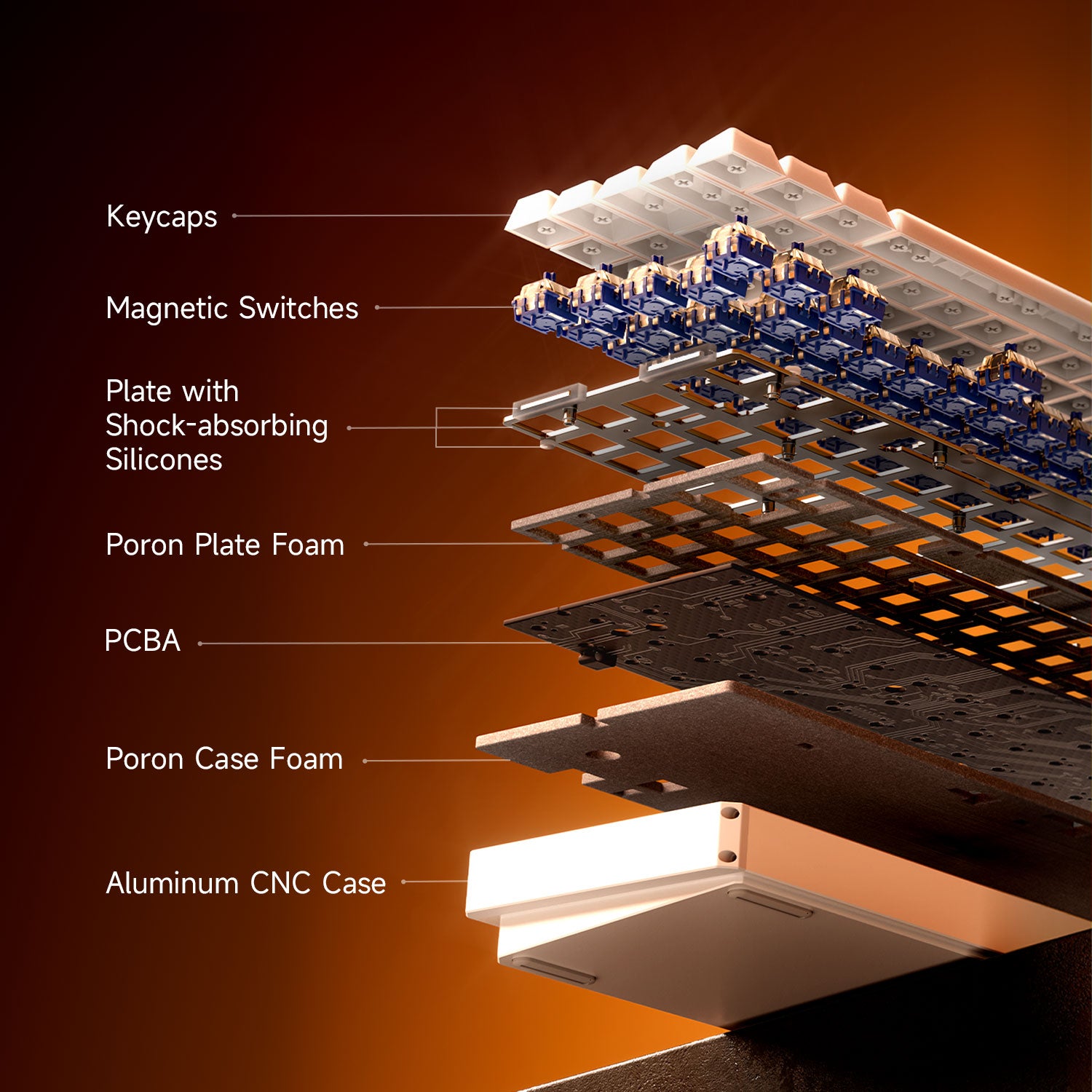 Keycaps

Magnetic Switches

Plate with Shock-absorbing Silicones

Poron Plate Foam

PCBA

Poron Case Foam

Aluminum CNC Case